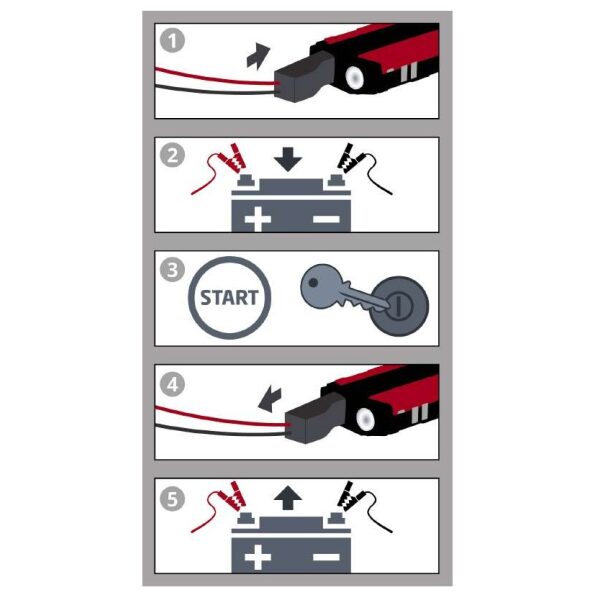 1

2

+ −

3

START

4

5

+ −