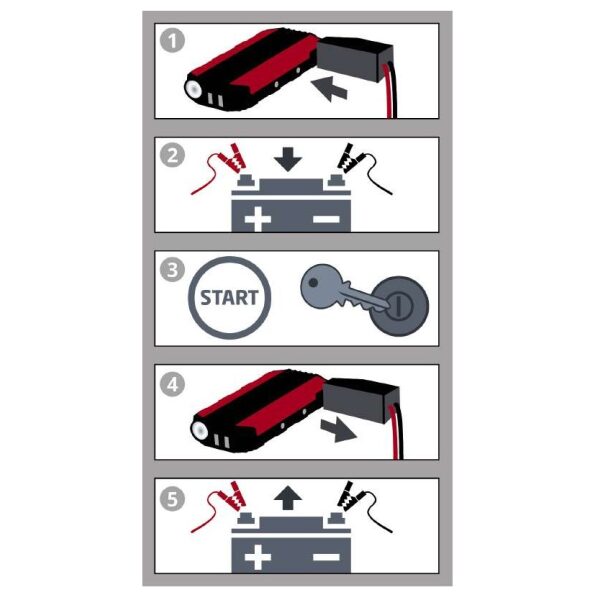 1

2

+ −

3

START

4

5

+ −